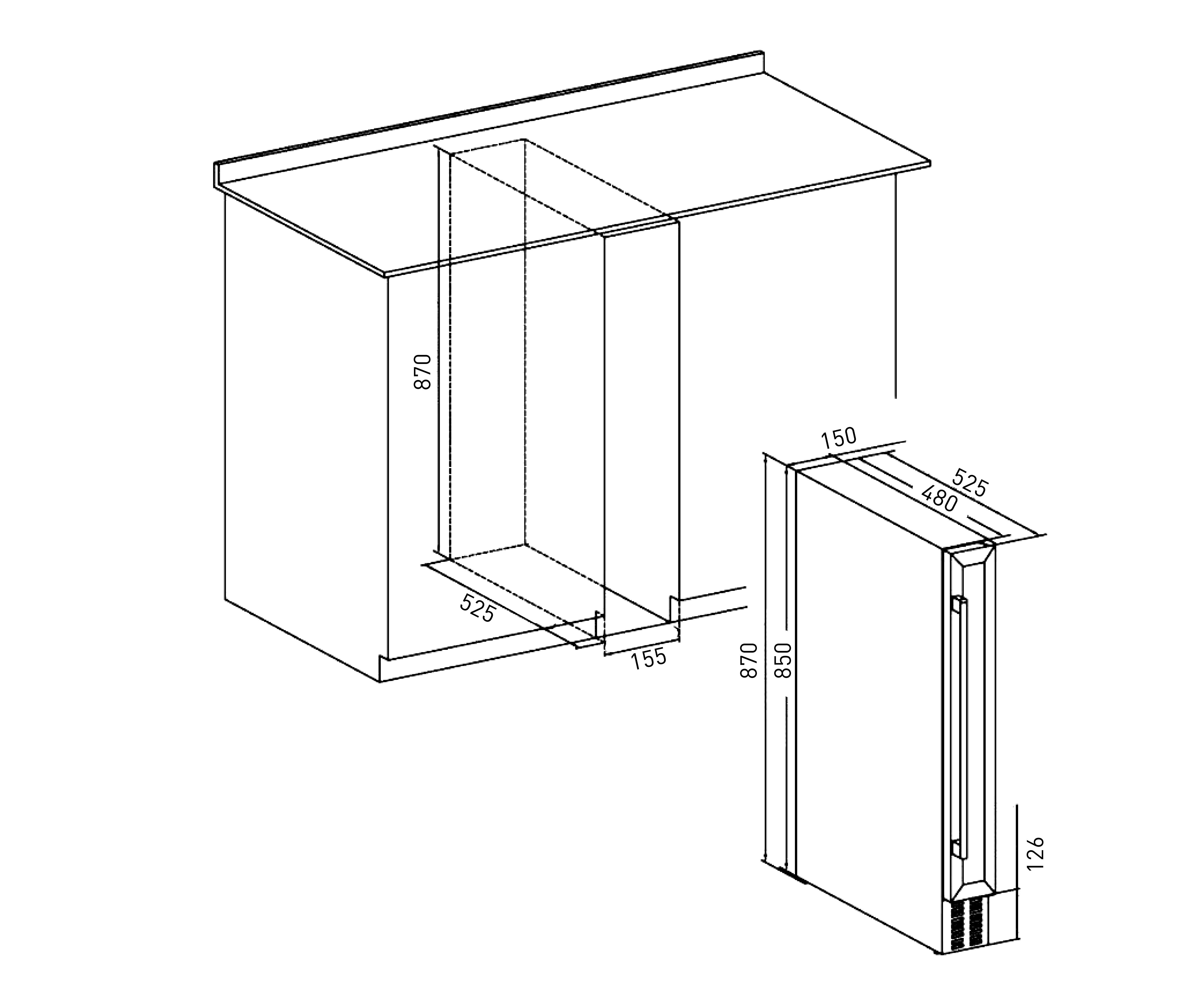 870

525

155

150

525

480

870

850

126