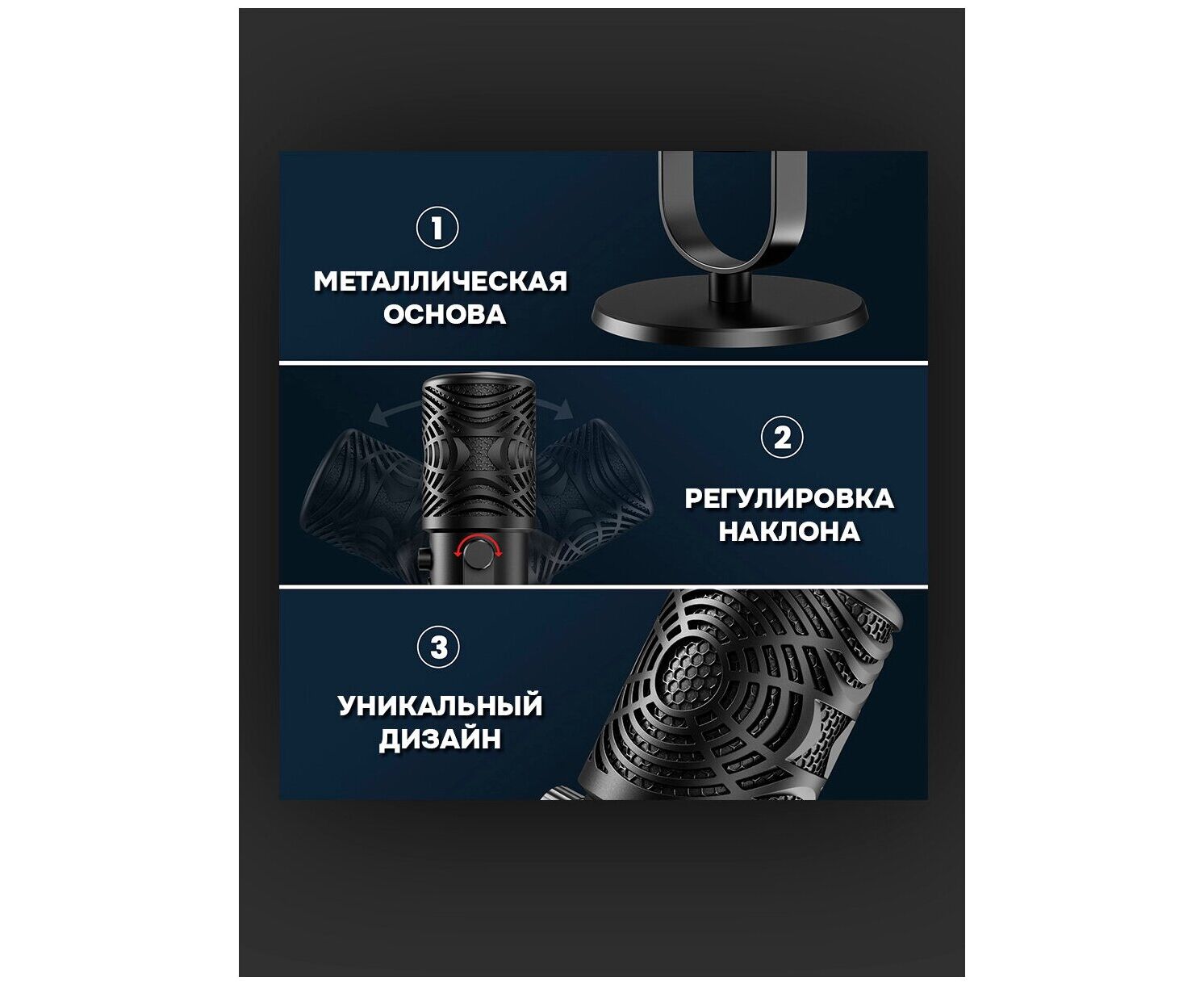 1

МЕТАЛЛИЧЕСКАЯ ОСНОВА

2

РЕГУЛИРОВКА НАКЛОНА

3

УНИКАЛЬНЫЙ ДИЗАЙН