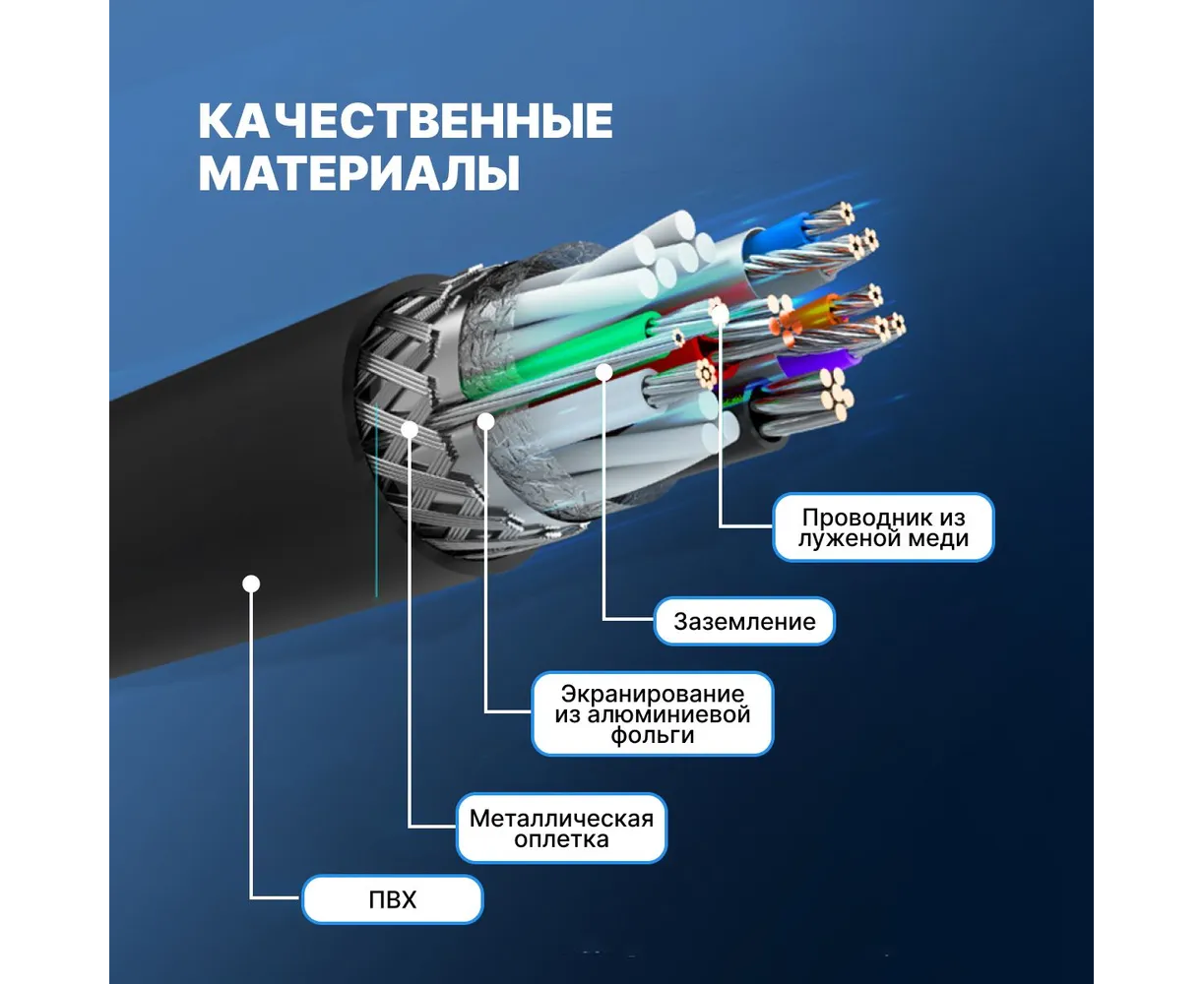 КАЧЕСТВЕННЫЕ МАТЕРИАЛЫ

Проводник из луженой меди

Заземление

Экранирование из алюминиевой фольги

Металлическая оплетка

ПВХ