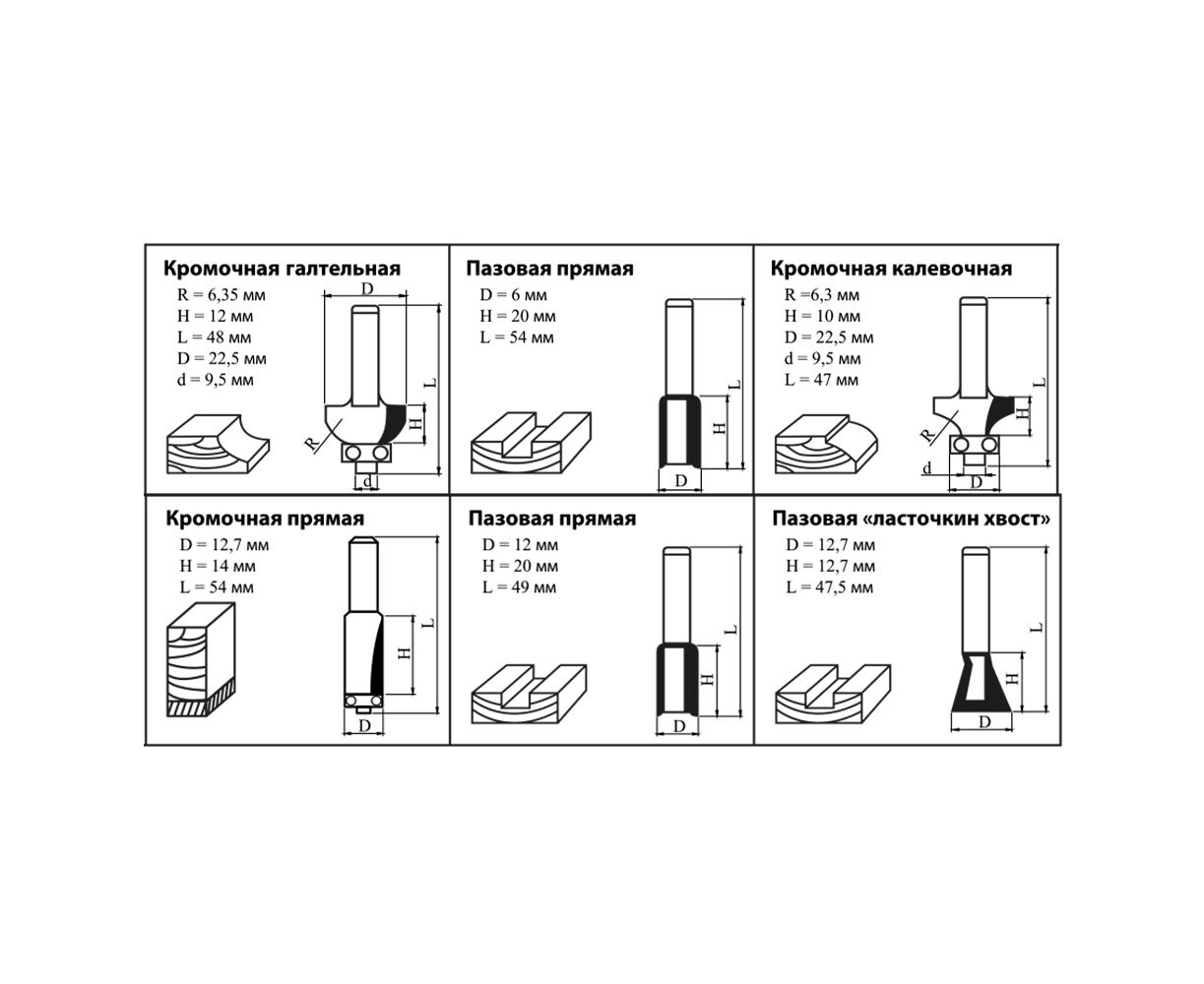 Кромочная галтельная
R = 6,35 мм
H = 12 мм
L = 48 мм
D = 22,5 мм
d = 9,5 мм

D
L
H
R
d

Пазовая прямая
D = 6 мм
H = 20 мм
L = 54 мм

L
H
D

Кромочная калевочная
R =6,3 мм
H = 10 мм
D = 22,5 мм
d = 9,5 мм
L = 47 мм

L
H
R
d
D

Кромочная прямая
D = 12,7 мм
H = 14 мм
L = 54 мм

L
H
D

Пазовая прямая
D = 12 мм
H = 20 мм
L = 49 мм

L
H
D

Пазовая «ласточкин хвост»
D = 12,7 мм
H = 12,7 мм
L = 47,5 мм

L
H
D