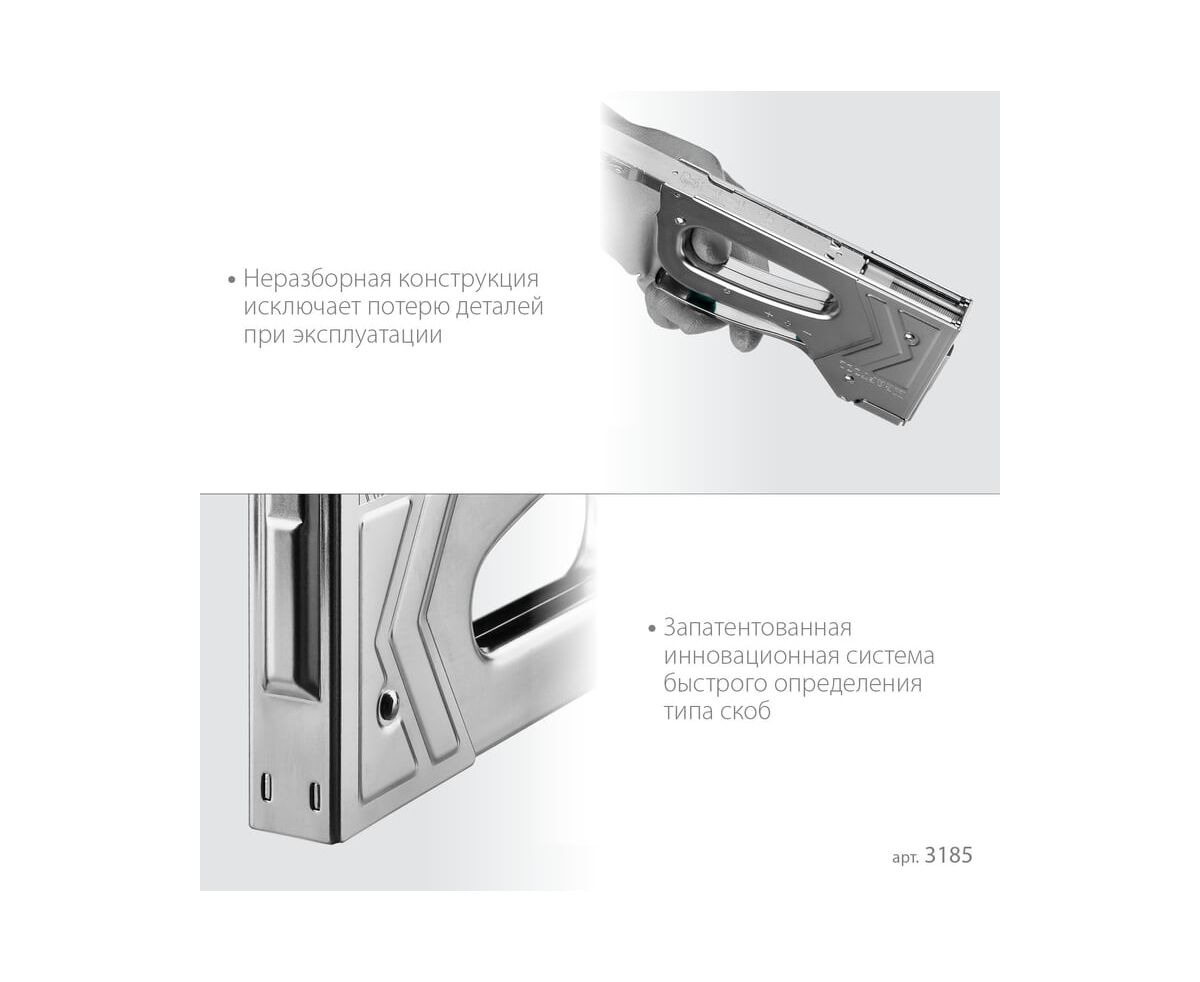 • Неразборная конструкция исключает потерю деталей при эксплуатации

• Запатентованная инновационная система быстрого определения типа скоб

арт. 3185